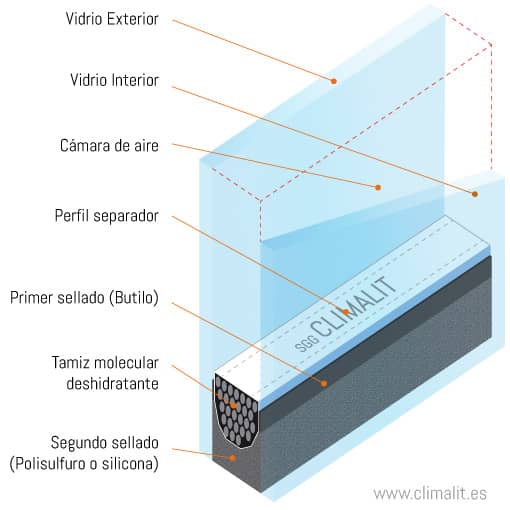 Vidrio Exterior

Vidrio Interior

Cámara de aire

Perfil separador

Primer sellado (Butilo)

Tamiz molecular deshidratante

Segundo sellado (Polisulfuro o silicona)

SGG CLIMALIT

www.climalit.es